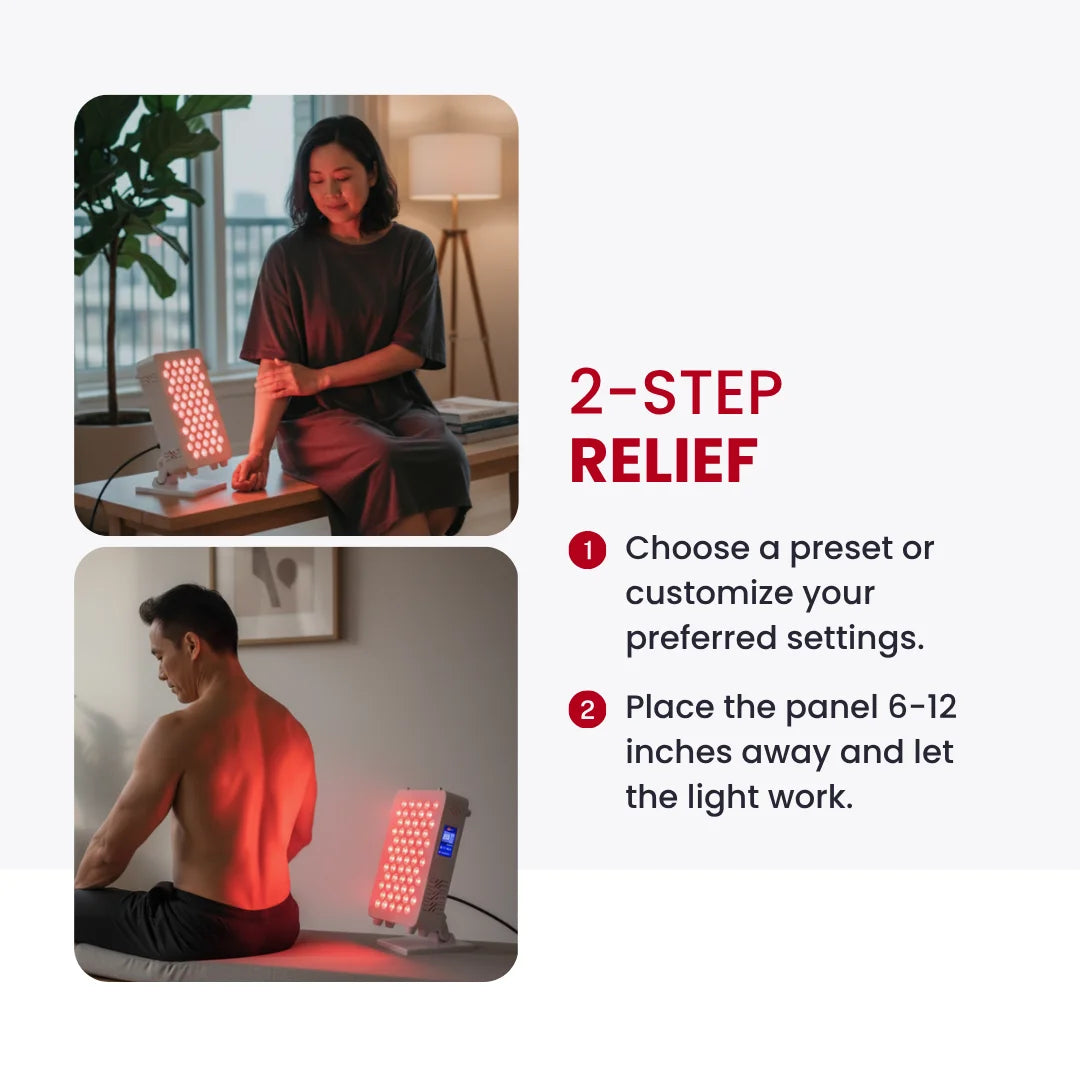 2-STEP
RELIEF

1 Choose a preset or customize your preferred settings.

2 Place the panel 6-12 inches away and let the light work.